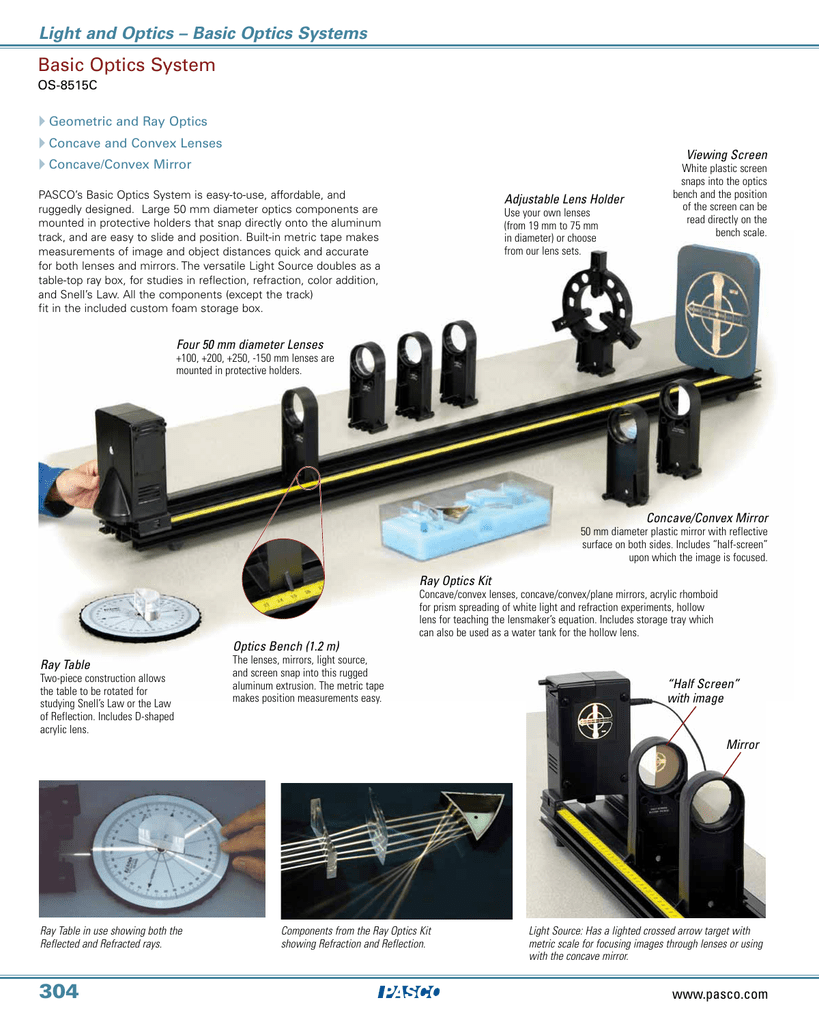 Light and Optics – Basic Optics Systems

Basic Optics System
OS-8515C

Geometric and Ray Optics
Concave and Convex Lenses
Concave/Convex Mirror

PASCO's Basic Optics System is easy-to-use, affordable, and ruggedly designed. Large 50 mm diameter optics components are mounted in protective holders that snap directly onto the aluminum track, and are easy to slide and position. Built-in metric tape makes measurements of image and object distances quick and accurate for both lenses and mirrors. The versatile Light Source doubles as a table-top ray box, for studies in reflection, refraction, color addition, and Snell's Law. All the components (except the track) fit in the included custom foam storage box.

Adjustable Lens Holder
Use your own lenses (from 19 mm to 75 mm in diameter) or choose from our lens sets.

Viewing Screen
White plastic screen snaps into the optics bench and the position of the screen can be read directly on the bench scale.

Four 50 mm diameter Lenses
+100, +200, +250, -150 mm lenses are mounted in protective holders.

Concave/Convex Mirror
50 mm diameter plastic mirror with reflective surface on both sides. Includes "half-screen" upon which the image is focused.

Ray Optics Kit
Concave/convex lenses, concave/convex/plane mirrors, acrylic rhomboid for prism spreading of white light and refraction experiments, hollow lens for teaching the lensmaker's equation. Includes storage tray which can also be used as a water tank for the hollow lens.

Optics Bench (1.2 m)
The lenses, mirrors, light source, and screen snap into this rugged aluminum extrusion. The metric tape makes position measurements easy.

Ray Table
Two-piece construction allows the table to be rotated for studying Snell's Law or the Law of Reflection. Includes D-shaped acrylic lens.

"Half Screen" with image

Mirror

Ray Table in use showing both the Reflected and Refracted rays.

Components from the Ray Optics Kit showing Refraction and Reflection.

Light Source: Has a lighted crossed arrow target with metric scale for focusing images through lenses or using with the concave mirror.

304
PASCO
www.pasco.com