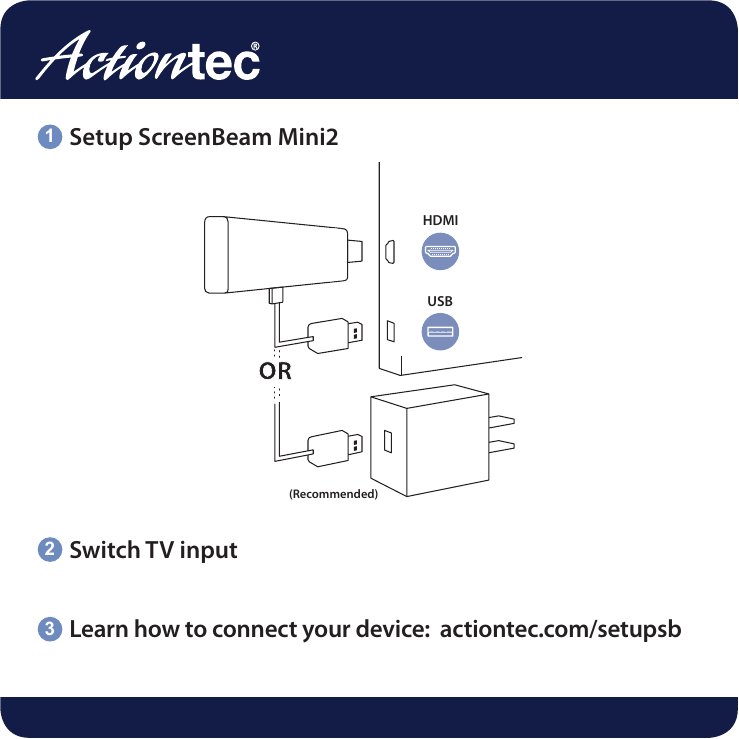 Actiontec®

1 Setup ScreenBeam Mini2

HDMI

USB

OR

(Recommended)

2 Switch TV input

3 Learn how to connect your device: actiontec.com/setupsb