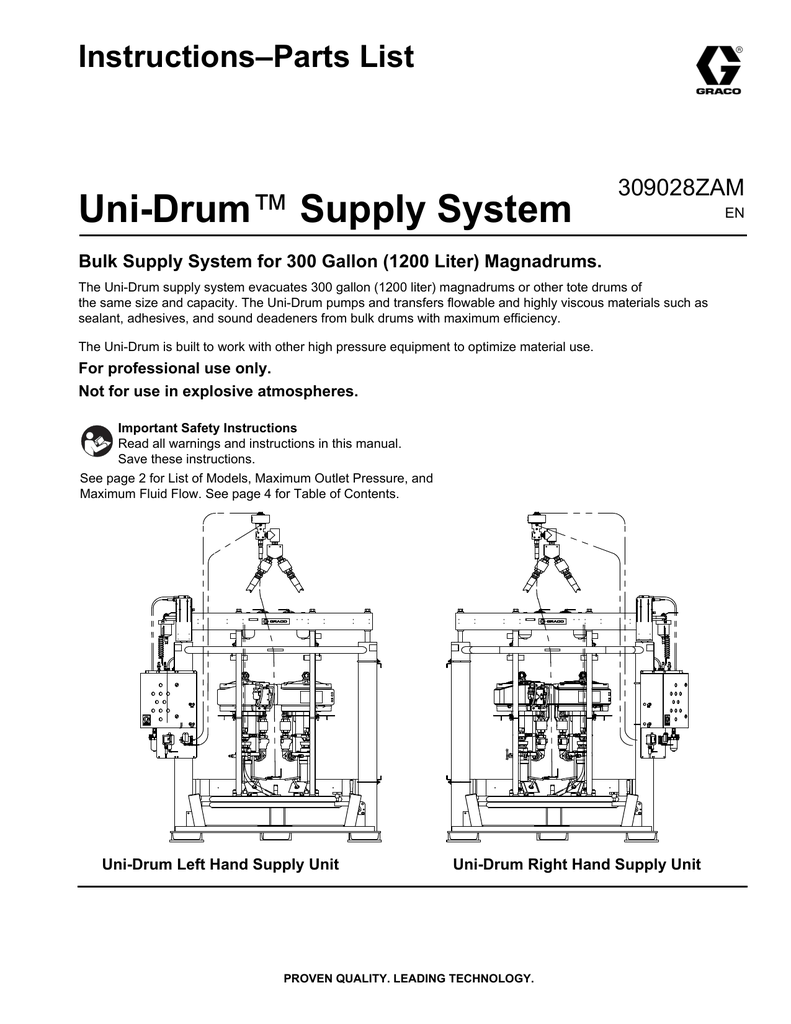 Instructions–Parts List

GRACO

Uni-Drum™ Supply System

309028ZAM
EN

Bulk Supply System for 300 Gallon (1200 Liter) Magnadrums.

The Uni-Drum supply system evacuates 300 gallon (1200 liter) magnadrums or other tote drums of the same size and capacity. The Uni-Drum pumps and transfers flowable and highly viscous materials such as sealant, adhesives, and sound deadeners from bulk drums with maximum efficiency.

The Uni-Drum is built to work with other high pressure equipment to optimize material use.

For professional use only.

Not for use in explosive atmospheres.

Important Safety Instructions
Read all warnings and instructions in this manual. Save these instructions.

See page 2 for List of Models, Maximum Outlet Pressure, and Maximum Fluid Flow. See page 4 for Table of Contents.

GRACO

GRACO

Uni-Drum Left Hand Supply Unit

Uni-Drum Right Hand Supply Unit

PROVEN QUALITY. LEADING TECHNOLOGY.