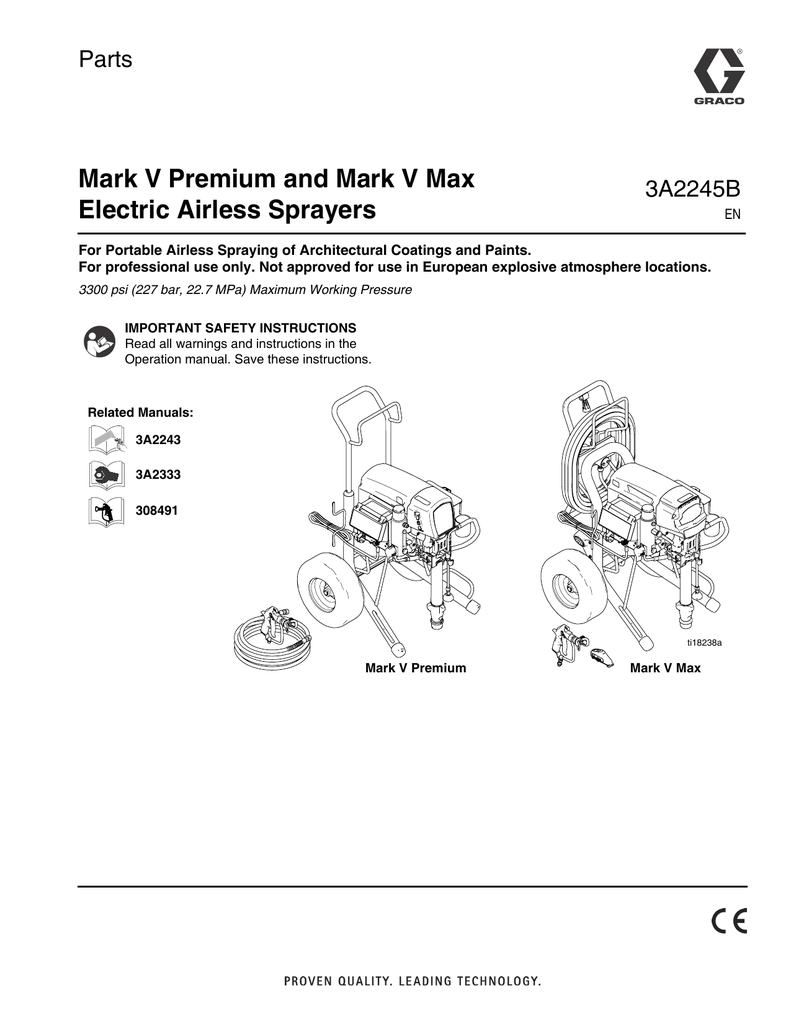 Parts

GRACO

Mark V Premium and Mark V Max Electric Airless Sprayers

3A2245B
EN

For Portable Airless Spraying of Architectural Coatings and Paints.
For professional use only. Not approved for use in European explosive atmosphere locations.

3300 psi (227 bar, 22.7 MPa) Maximum Working Pressure

IMPORTANT SAFETY INSTRUCTIONS
Read all warnings and instructions in the Operation manual. Save these instructions.

Related Manuals:

3A2243

3A2333

308491

ti18238a

Mark V Premium

Mark V Max

CE

PROVEN QUALITY. LEADING TECHNOLOGY.