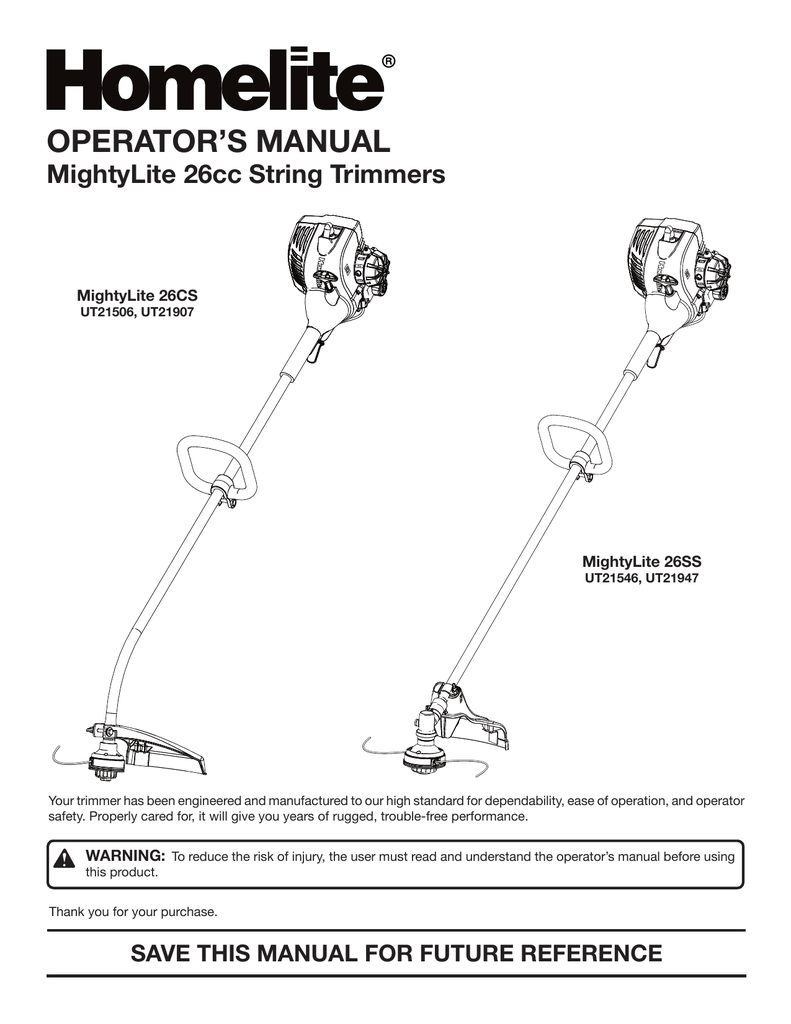 Homelite®

OPERATOR'S MANUAL
MightyLite 26cc String Trimmers

MightyLite 26CS
UT21506, UT21907

MightyLite 26SS
UT21546, UT21947

Your trimmer has been engineered and manufactured to our high standard for dependability, ease of operation, and operator safety. Properly cared for, it will give you years of rugged, trouble-free performance.

WARNING: To reduce the risk of injury, the user must read and understand the operator's manual before using this product.

Thank you for your purchase.

SAVE THIS MANUAL FOR FUTURE REFERENCE