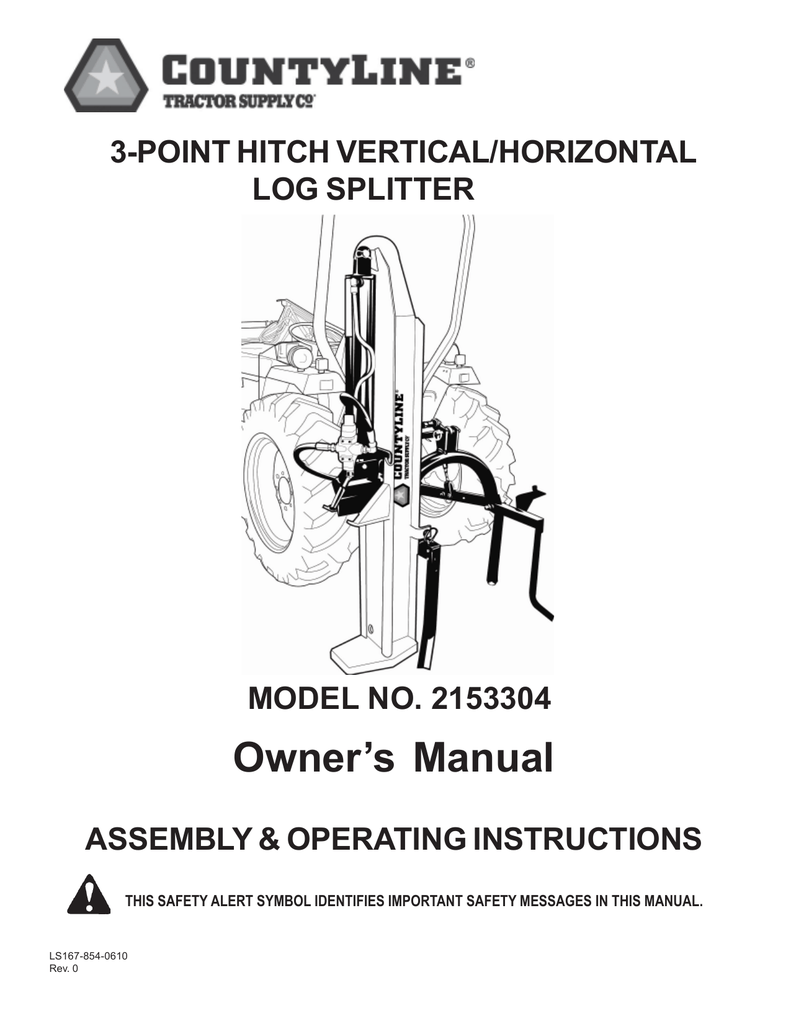 COUNTYLINE®
TRACTOR SUPPLY CO

3-POINT HITCH VERTICAL/HORIZONTAL LOG SPLITTER

COUNTYLINE
TRACTOR SUPPLY CO

MODEL NO. 2153304

Owner's Manual

ASSEMBLY & OPERATING INSTRUCTIONS

THIS SAFETY ALERT SYMBOL IDENTIFIES IMPORTANT SAFETY MESSAGES IN THIS MANUAL.

LS167-854-0610
Rev. 0