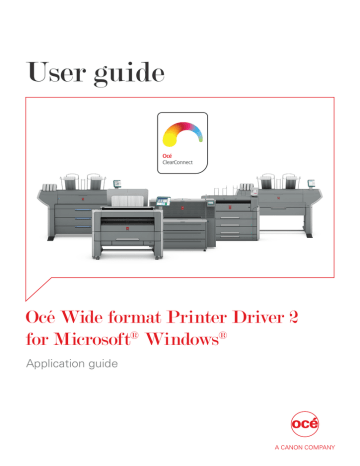 User guide

Océ
ClearConnect

Océ Wide format Printer Driver 2 for Microsoft® Windows®

Application guide

océ

A CANON COMPANY