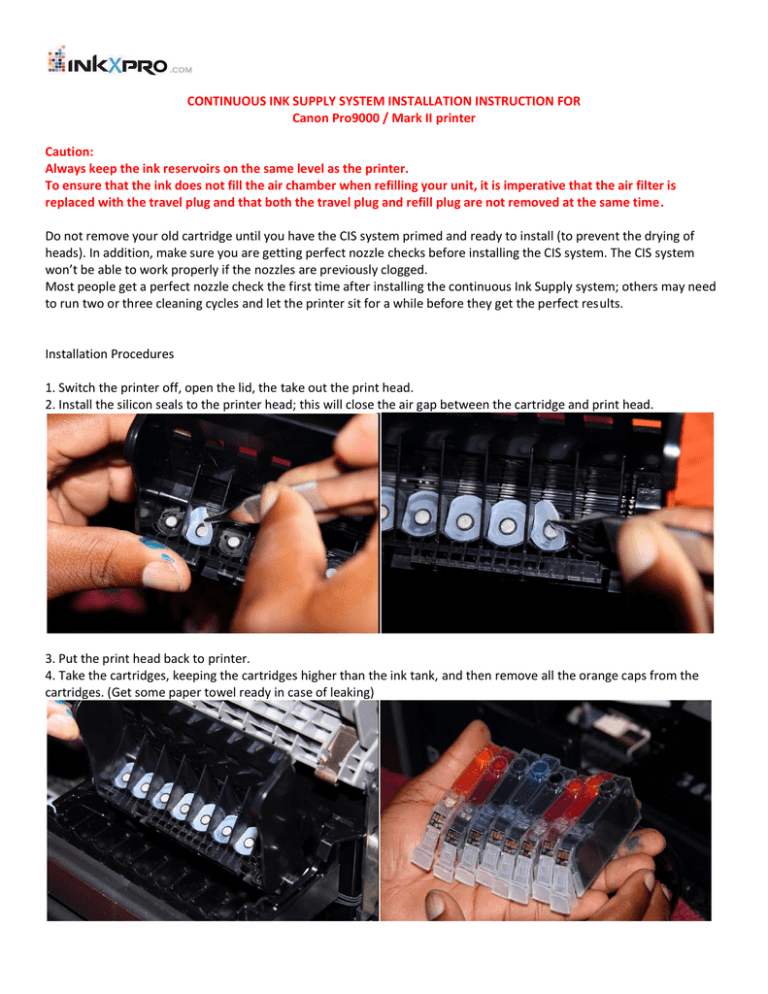 INKXPRO.COM

CONTINUOUS INK SUPPLY SYSTEM INSTALLATION INSTRUCTION FOR
Canon Pro9000 / Mark II printer

Caution:
Always keep the ink reservoirs on the same level as the printer.
To ensure that the ink does not fill the air chamber when refilling your unit, it is imperative that the air filter is replaced with the travel plug and that both the travel plug and refill plug are not removed at the same time.

Do not remove your old cartridge until you have the CIS system primed and ready to install (to prevent the drying of heads). In addition, make sure you are getting perfect nozzle checks before installing the CIS system. The CIS system won't be able to work properly if the nozzles are previously clogged.
Most people get a perfect nozzle check the first time after installing the continuous Ink Supply system; others may need to run two or three cleaning cycles and let the printer sit for a while before they get the perfect results.

Installation Procedures

1. Switch the printer off, open the lid, the take out the print head.
2. Install the silicon seals to the printer head; this will close the air gap between the cartridge and print head.

3. Put the print head back to printer.
4. Take the cartridges, keeping the cartridges higher than the ink tank, and then remove all the orange caps from the cartridges. (Get some paper towel ready in case of leaking)