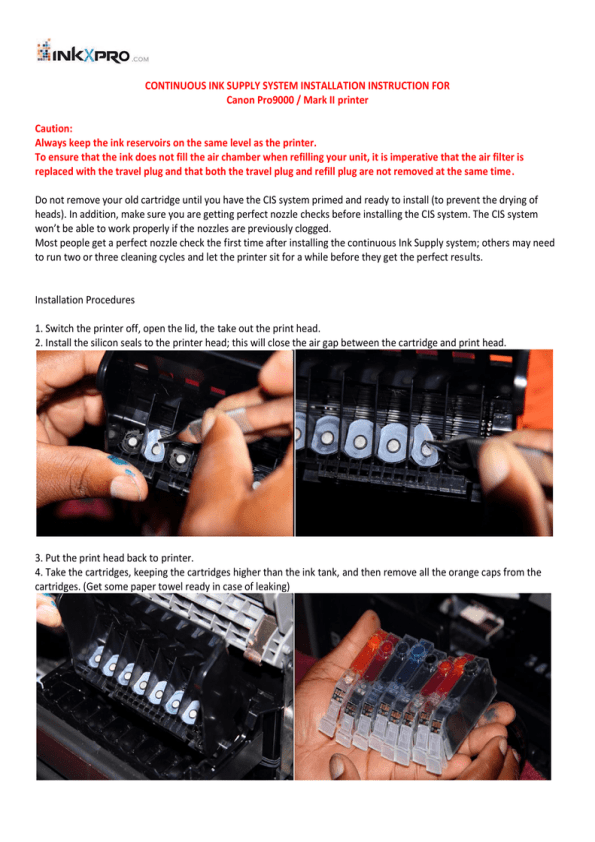 INKXPRO.COM

CONTINUOUS INK SUPPLY SYSTEM INSTALLATION INSTRUCTION FOR
Canon Pro9000 / Mark II printer

Caution:
Always keep the ink reservoirs on the same level as the printer.
To ensure that the ink does not fill the air chamber when refilling your unit, it is imperative that the air filter is replaced with the travel plug and that both the travel plug and refill plug are not removed at the same time.

Do not remove your old cartridge until you have the CIS system primed and ready to install (to prevent the drying of heads). In addition, make sure you are getting perfect nozzle checks before installing the CIS system. The CIS system won't be able to work properly if the nozzles are previously clogged.
Most people get a perfect nozzle check the first time after installing the continuous Ink Supply system; others may need to run two or three cleaning cycles and let the printer sit for a while before they get the perfect results.

Installation Procedures

1. Switch the printer off, open the lid, the take out the print head.
2. Install the silicon seals to the printer head; this will close the air gap between the cartridge and print head.

3. Put the print head back to printer.
4. Take the cartridges, keeping the cartridges higher than the ink tank, and then remove all the orange caps from the cartridges. (Get some paper towel ready in case of leaking)