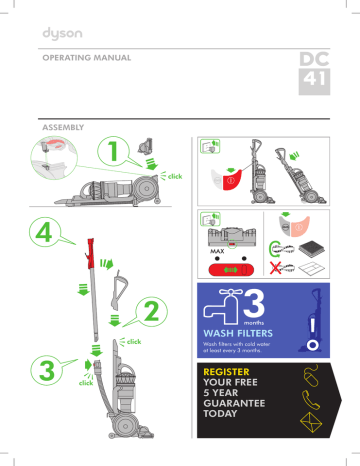 dyson

OPERATING MANUAL

DC 41

ASSEMBLY

1

click

4

2

click

3

click

MAX

3 months

WASH FILTERS

Wash filters with cold water at least every 3 months.

REGISTER YOUR FREE 5 YEAR GUARANTEE TODAY