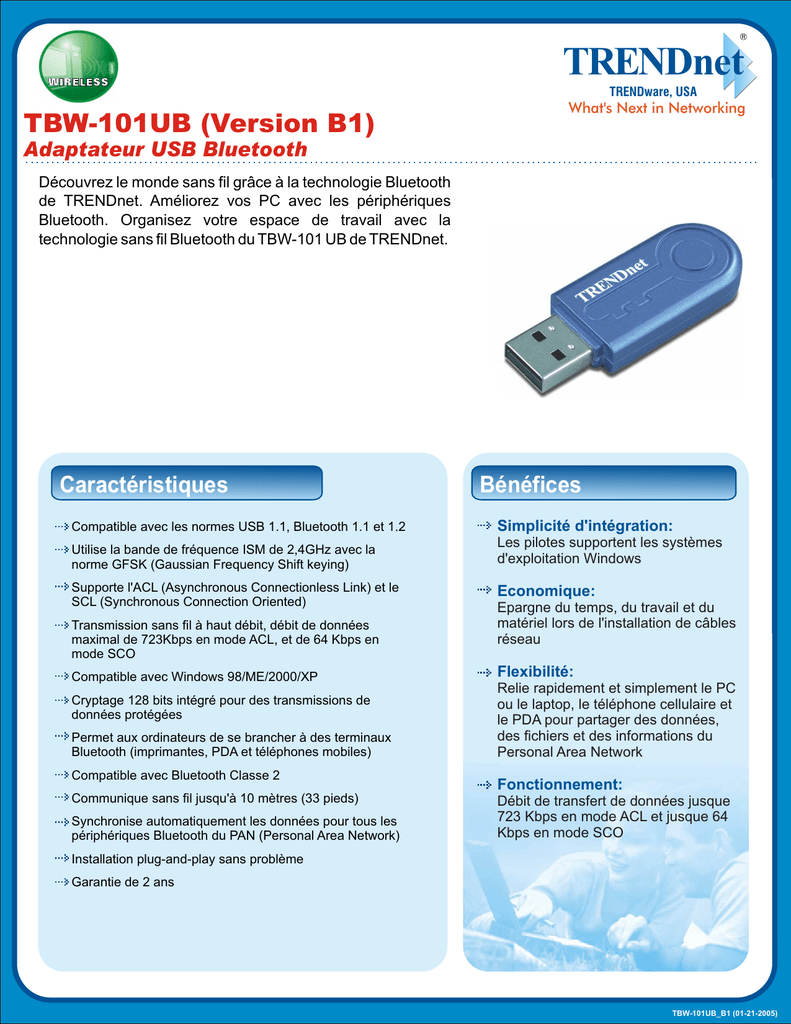 WIRELESS

TRENDnet®
TRENDware, USA
What's Next in Networking

TBW-101UB (Version B1)
Adaptateur USB Bluetooth

Découvrez le monde sans fil grâce à la technologie Bluetooth de TRENDnet. Améliorez vos PC avec les périphériques Bluetooth. Organisez votre espace de travail avec la technologie sans fil Bluetooth du TBW-101 UB de TRENDnet.

TRENDnet

Caractéristiques

Compatible avec les normes USB 1.1, Bluetooth 1.1 et 1.2

Utilise la bande de fréquence ISM de 2,4GHz avec la norme GFSK (Gaussian Frequency Shift keying)

Supporte l'ACL (Asynchronous Connectionless Link) et le SCL (Synchronous Connection Oriented)

Transmission sans fil à haut débit, débit de données maximal de 723Kbps en mode ACL, et de 64 Kbps en mode SCO

Compatible avec Windows 98/ME/2000/XP

Cryptage 128 bits intégré pour des transmissions de données protégées

Permet aux ordinateurs de se brancher à des terminaux Bluetooth (imprimantes, PDA et téléphones mobiles)

Compatible avec Bluetooth Classe 2

Communique sans fil jusqu'à 10 mètres (33 pieds)

Synchronise automatiquement les données pour tous les périphériques Bluetooth du PAN (Personal Area Network)

Installation plug-and-play sans problème

Garantie de 2 ans

Bénéfices

Simplicité d'intégration:
Les pilotes supportent les systèmes d'exploitation Windows

Economique:
Epargne du temps, du travail et du matériel lors de l'installation de câbles réseau

Flexibilité:
Relie rapidement et simplement le PC ou le laptop, le téléphone cellulaire et le PDA pour partager des données, des fichiers et des informations du Personal Area Network

Fonctionnement:
Débit de transfert de données jusque 723 Kbps en mode ACL et jusque 64 Kbps en mode SCO

TBW-101UB_B1 (01-21-2005)