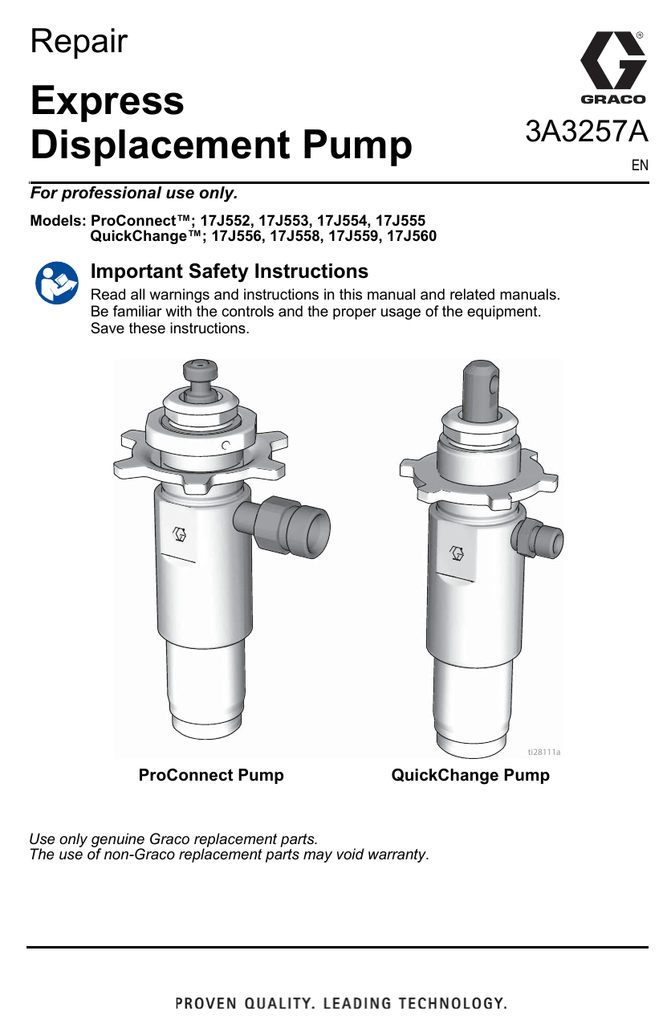 Repair

Express Displacement Pump

GRACO

3A3257A

EN

For professional use only.

Models: ProConnect™; 17J552, 17J553, 17J554, 17J555
QuickChange™; 17J556, 17J558, 17J559, 17J560

Important Safety Instructions
Read all warnings and instructions in this manual and related manuals. Be familiar with the controls and the proper usage of the equipment. Save these instructions.

ti28111a

ProConnect Pump

QuickChange Pump

Use only genuine Graco replacement parts.
The use of non-Graco replacement parts may void warranty.

PROVEN QUALITY. LEADING TECHNOLOGY.