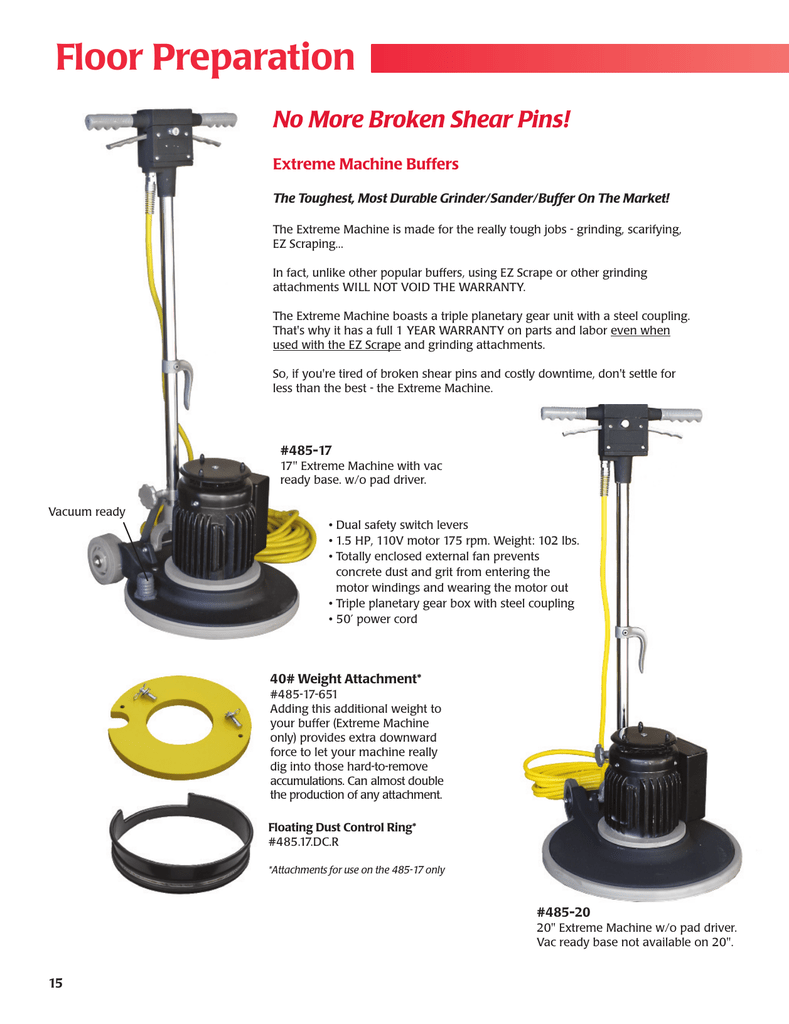 Floor Preparation

No More Broken Shear Pins!

Extreme Machine Buffers

The Toughest, Most Durable Grinder/Sander/Buffer On The Market!

The Extreme Machine is made for the really tough jobs - grinding, scarifying, EZ Scraping...

In fact, unlike other popular buffers, using EZ Scrape or other grinding attachments WILL NOT VOID THE WARRANTY.

The Extreme Machine boasts a triple planetary gear unit with a steel coupling. That's why it has a full 1 YEAR WARRANTY on parts and labor even when used with the EZ Scrape and grinding attachments.

So, if you're tired of broken shear pins and costly downtime, don't settle for less than the best - the Extreme Machine.

#485-17
17" Extreme Machine with vac ready base. w/o pad driver.

Vacuum ready

• Dual safety switch levers
• 1.5 HP, 110V motor 175 rpm. Weight: 102 lbs.
• Totally enclosed external fan prevents concrete dust and grit from entering the motor windings and wearing the motor out
• Triple planetary gear box with steel coupling
• 50' power cord

40# Weight Attachment*
#485-17-651
Adding this additional weight to your buffer (Extreme Machine only) provides extra downward force to let your machine really dig into those hard-to-remove accumulations. Can almost double the production of any attachment.

Floating Dust Control Ring*
#485.17.DC.R

*Attachments for use on the 485-17 only

#485-20
20" Extreme Machine w/o pad driver. Vac ready base not available on 20".

15