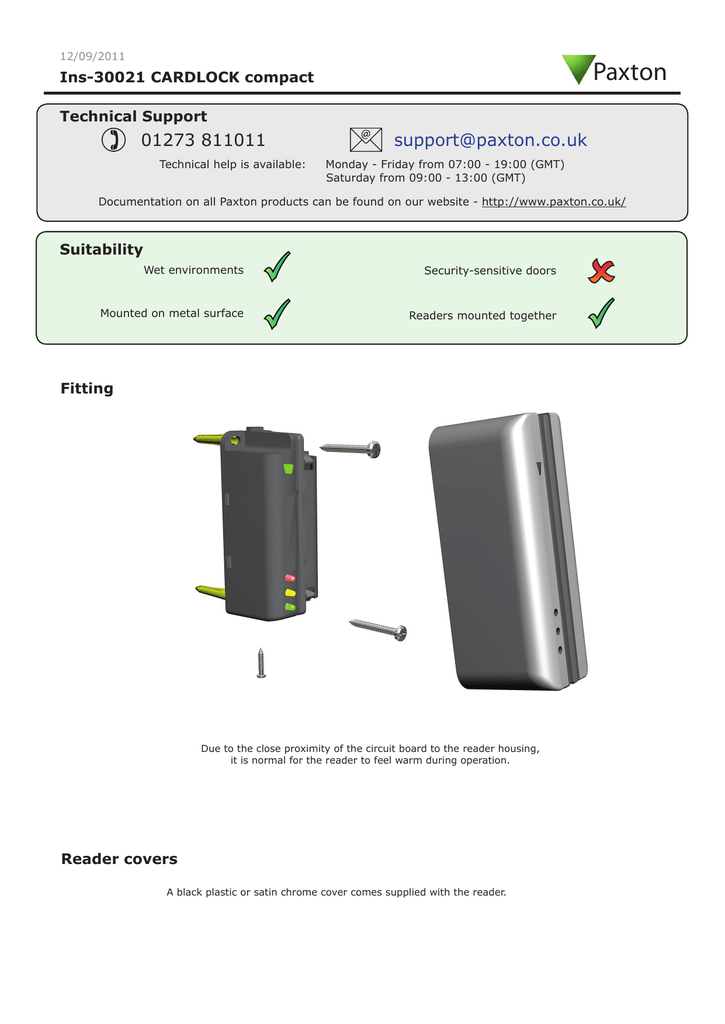 12/09/2011

Ins-30021 CARDLOCK compact

Paxton

Technical Support

01273 811011

support@paxton.co.uk

Technical help is available: Monday - Friday from 07:00 - 19:00 (GMT)
Saturday from 09:00 - 13:00 (GMT)

Documentation on all Paxton products can be found on our website - http://www.paxton.co.uk/

Suitability

Wet environments

Security-sensitive doors

Mounted on metal surface

Readers mounted together

Fitting

Due to the close proximity of the circuit board to the reader housing, it is normal for the reader to feel warm during operation.

Reader covers

A black plastic or satin chrome cover comes supplied with the reader.