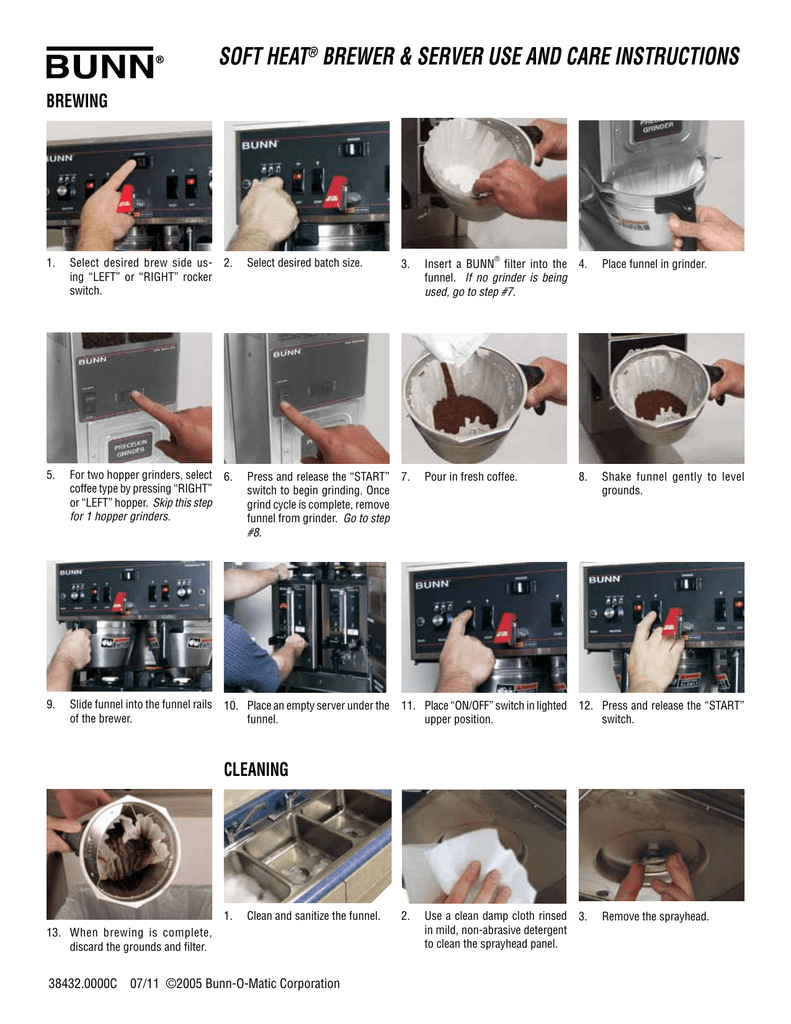 BUNN®

SOFT HEAT® BREWER & SERVER USE AND CARE INSTRUCTIONS

BREWING

1. Select desired brew side using "LEFT" or "RIGHT" rocker switch.

2. Select desired batch size.

3. Insert a BUNN® filter into the funnel. If no grinder is being used, go to step #7.

4. Place funnel in grinder.

5. For two hopper grinders, select coffee type by pressing "RIGHT" or "LEFT" hopper. Skip this step for 1 hopper grinders.

6. Press and release the "START" switch to begin grinding. Once grind cycle is complete, remove funnel from grinder. Go to step #8.

7. Pour in fresh coffee.

8. Shake funnel gently to level grounds.

9. Slide funnel into the funnel rails of the brewer.

10. Place an empty server under the funnel.

11. Place "ON/OFF" switch in lighted upper position.

12. Press and release the "START" switch.

13. When brewing is complete, discard the grounds and filter.

CLEANING

1. Clean and sanitize the funnel.

2. Use a clean damp cloth rinsed in mild, non-abrasive detergent to clean the sprayhead panel.

3. Remove the sprayhead.

38432.0000C 07/11 ©2005 Bunn-O-Matic Corporation