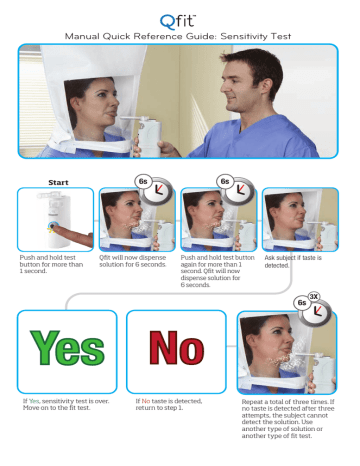 Qfit™

Manual Quick Reference Guide: Sensitivity Test

Start

6s

6s

Push and hold test button for more than 1 second.

Qfit will now dispense solution for 6 seconds.

Push and hold test button again for more than 1 second. Qfit will now dispense solution for 6 seconds.

Ask subject if taste is detected.

6s 3X

Yes

No

If Yes, sensitivity test is over. Move on to the fit test.

If No taste is detected, return to step 1.

Repeat a total of three times. If no taste is detected after three attempts, the subject cannot detect the solution. Use another type of solution or another type of fit test.