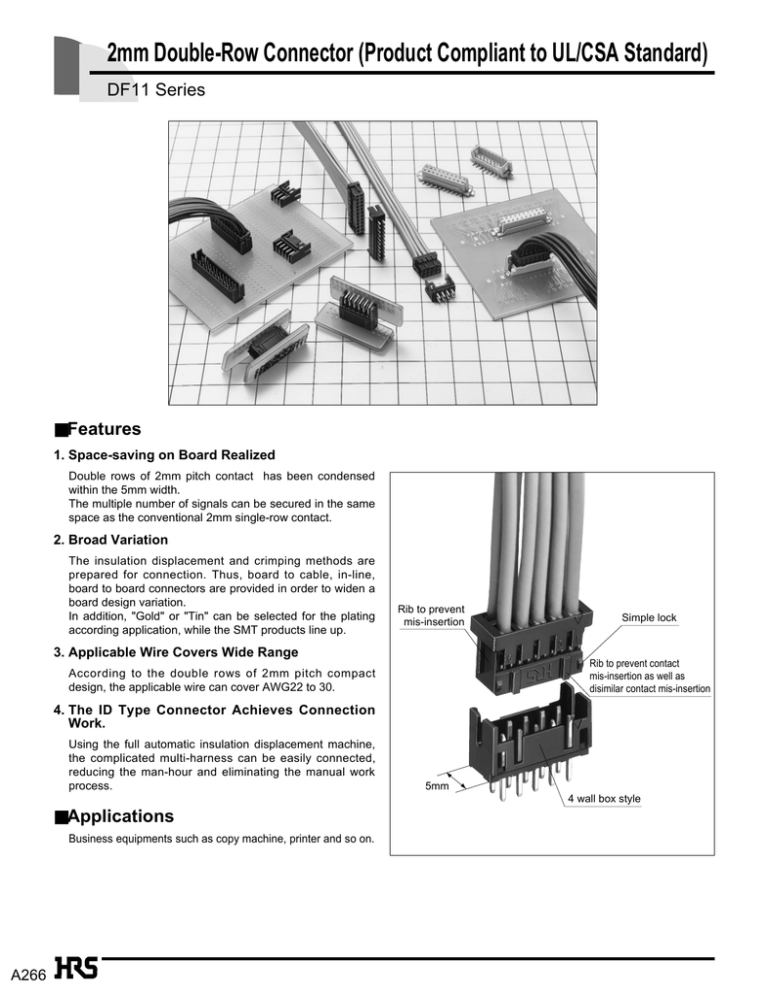 2mm Double-Row Connector (Product Compliant to UL/CSA Standard)

DF11 Series

■Features

1. Space-saving on Board Realized

Double rows of 2mm pitch contact has been condensed within the 5mm width.
The multiple number of signals can be secured in the same space as the conventional 2mm single-row contact.

2. Broad Variation

The insulation displacement and crimping methods are prepared for connection. Thus, board to cable, in-line, board to board connectors are provided in order to widen a board design variation.
In addition, "Gold" or "Tin" can be selected for the plating according application, while the SMT products line up.

3. Applicable Wire Covers Wide Range

According to the double rows of 2mm pitch compact design, the applicable wire can cover AWG22 to 30.

4. The ID Type Connector Achieves Connection Work.

Using the full automatic insulation displacement machine, the complicated multi-harness can be easily connected, reducing the man-hour and eliminating the manual work process.

■Applications

Business equipments such as copy machine, printer and so on.

Rib to prevent mis-insertion

Simple lock

Rib to prevent contact mis-insertion as well as disimilar contact mis-insertion

5mm

4 wall box style

A266 HRS