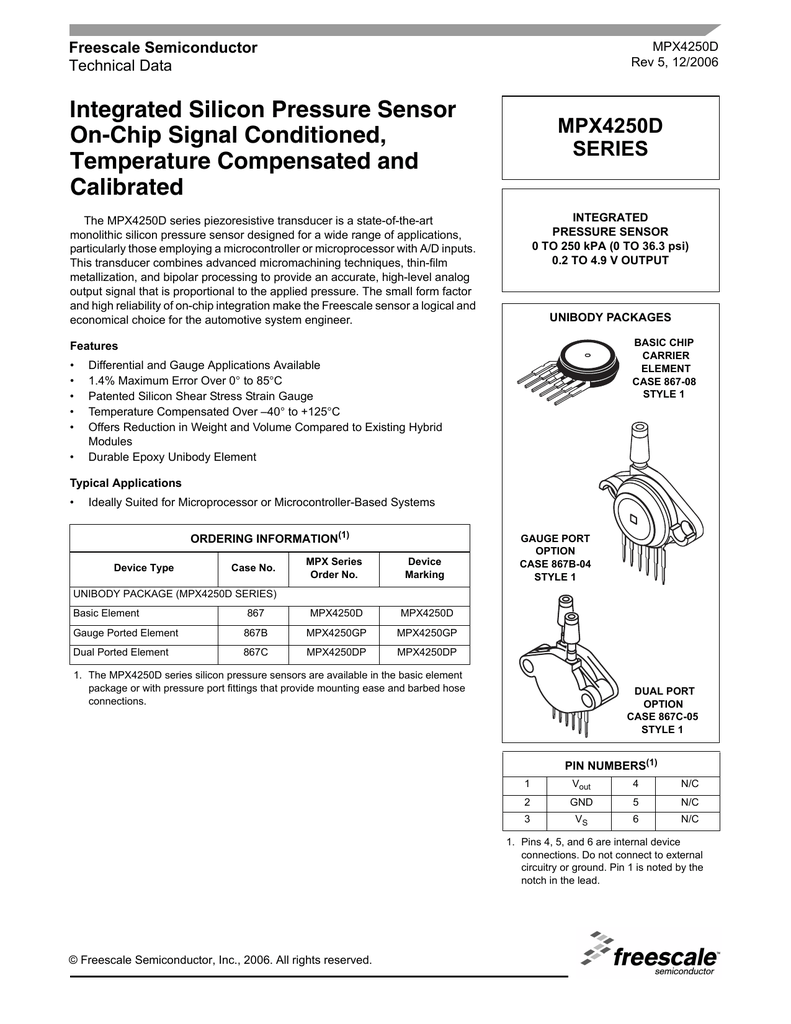 Freescale Semiconductor
Technical Data

MPX4250D
Rev 5, 12/2006

Integrated Silicon Pressure Sensor On-Chip Signal Conditioned, Temperature Compensated and Calibrated

The MPX4250D series piezoresistive transducer is a state-of-the-art monolithic silicon pressure sensor designed for a wide range of applications, particularly those employing a microcontroller or microprocessor with A/D inputs. This transducer combines advanced micromachining techniques, thin-film metallization, and bipolar processing to provide an accurate, high-level analog output signal that is proportional to the applied pressure. The small form factor and high reliability of on-chip integration make the Freescale sensor a logical and economical choice for the automotive system engineer.

Features
• Differential and Gauge Applications Available
• 1.4% Maximum Error Over 0° to 85°C
• Patented Silicon Shear Stress Strain Gauge
• Temperature Compensated Over –40° to +125°C
• Offers Reduction in Weight and Volume Compared to Existing Hybrid Modules
• Durable Epoxy Unibody Element

Typical Applications
• Ideally Suited for Microprocessor or Microcontroller-Based Systems

ORDERING INFORMATION$^{(1)}$

| Device Type | Case No. | MPX Series Order No. | Device Marking |
|---|---|---|---|
| UNIBODY PACKAGE (MPX4250D SERIES) | | | |
| Basic Element | 867 | MPX4250D | MPX4250D |
| Gauge Ported Element | 867B | MPX4250GP | MPX4250GP |
| Dual Ported Element | 867C | MPX4250DP | MPX4250DP |

1. The MPX4250D series silicon pressure sensors are available in the basic element package or with pressure port fittings that provide mounting ease and barbed hose connections.

MPX4250D SERIES

INTEGRATED PRESSURE SENSOR
0 TO 250 kPA (0 TO 36.3 psi)
0.2 TO 4.9 V OUTPUT

UNIBODY PACKAGES

BASIC CHIP CARRIER ELEMENT
CASE 867-08
STYLE 1

GAUGE PORT OPTION
CASE 867B-04
STYLE 1

DUAL PORT OPTION
CASE 867C-05
STYLE 1

PIN NUMBERS$^{(1)}$

| 1 | $V_{out}$ | 4 | N/C |
|---|---|---|---|
| 2 | GND | 5 | N/C |
| 3 | $V_S$ | 6 | N/C |

1. Pins 4, 5, and 6 are internal device connections. Do not connect to external circuitry or ground. Pin 1 is noted by the notch in the lead.

© Freescale Semiconductor, Inc., 2006. All rights reserved.

freescale
semiconductor