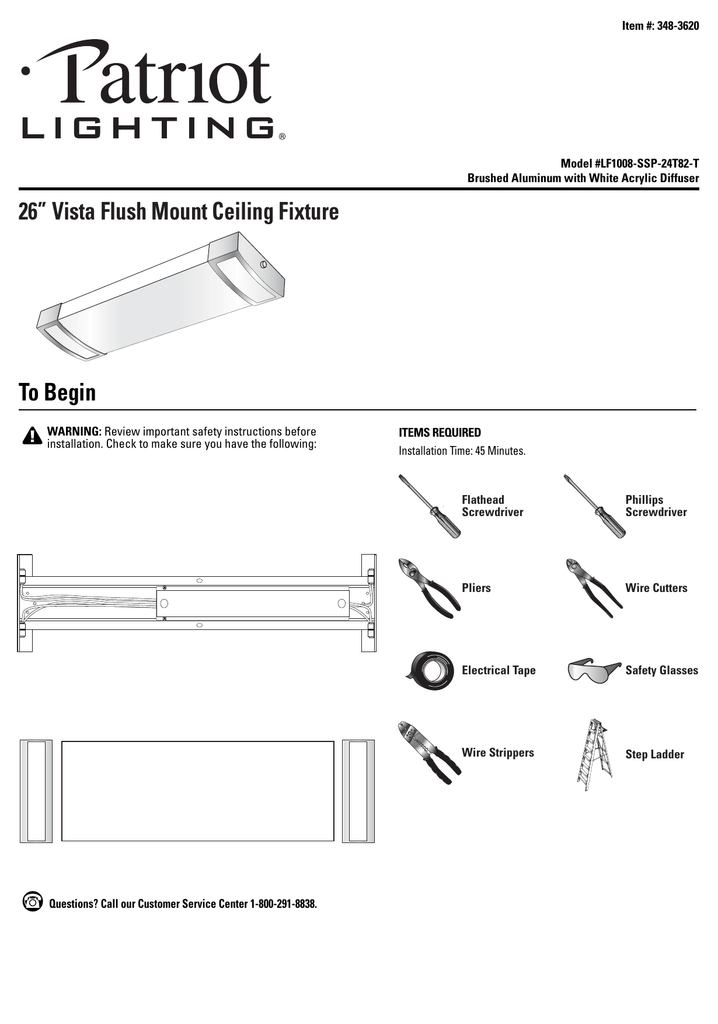 Item #: 348-3620

Patriot LIGHTING®

Model #LF1008-SSP-24T82-T
Brushed Aluminum with White Acrylic Diffuser

26" Vista Flush Mount Ceiling Fixture

To Begin

WARNING: Review important safety instructions before installation. Check to make sure you have the following:

ITEMS REQUIRED
Installation Time: 45 Minutes.

Flathead Screwdriver

Phillips Screwdriver

Pliers

Wire Cutters

Electrical Tape

Safety Glasses

Wire Strippers

Step Ladder

Questions? Call our Customer Service Center 1-800-291-8838.