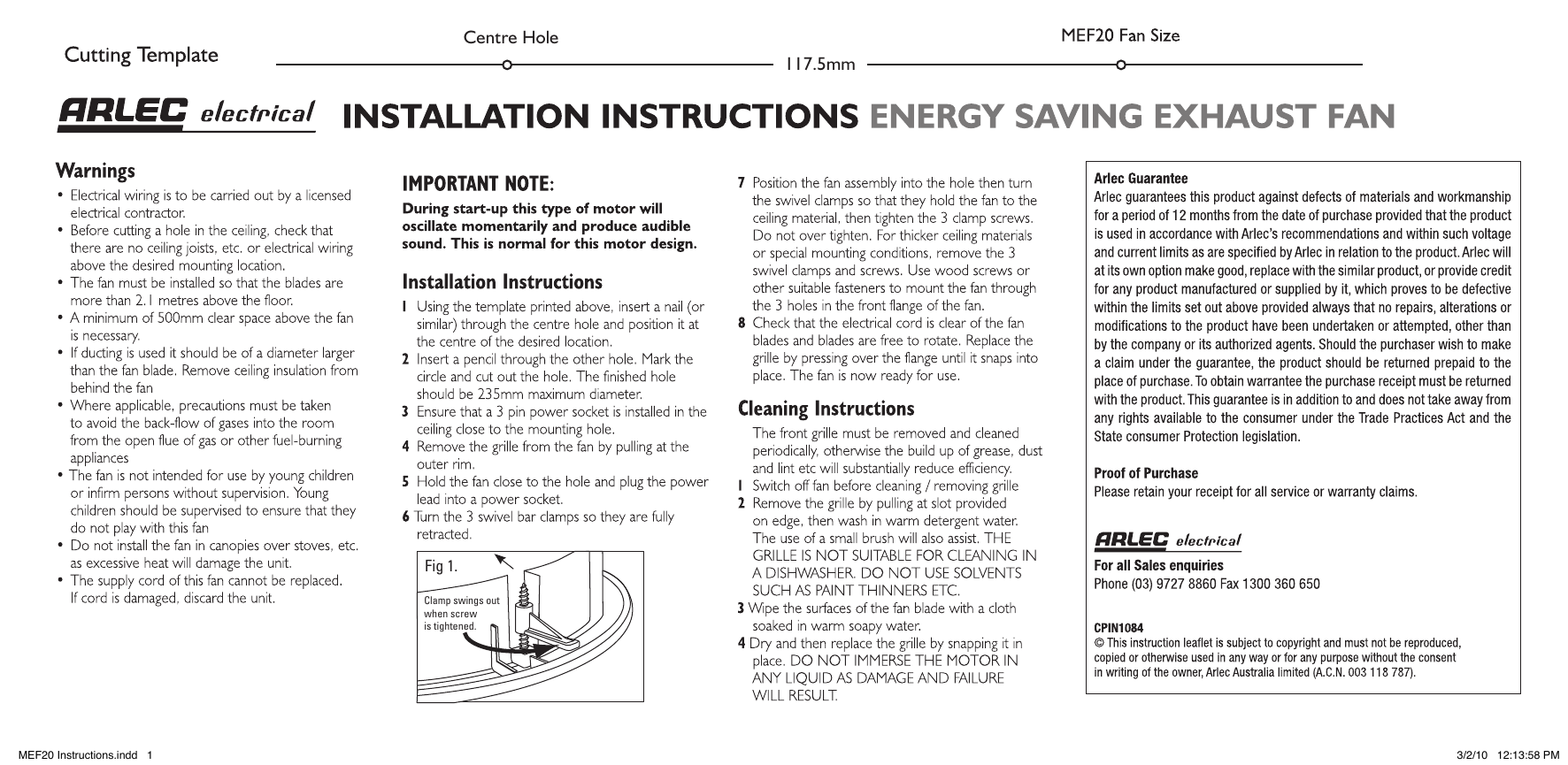 Cutting Template

Centre Hole

117.5mm

MEF20 Fan Size

ARLEC electrical

INSTALLATION INSTRUCTIONS ENERGY SAVING EXHAUST FAN

Warnings

• Electrical wiring is to be carried out by a licensed electrical contractor.
• Before cutting a hole in the ceiling, check that there are no ceiling joists, etc. or electrical wiring above the desired mounting location.
• The fan must be installed so that the blades are more than 2.1 metres above the floor.
• A minimum of 500mm clear space above the fan is necessary.
• If ducting is used it should be of a diameter larger than the fan blade. Remove ceiling insulation from behind the fan
• Where applicable, precautions must be taken to avoid the back-flow of gases into the room from the open flue of gas or other fuel-burning appliances
• The fan is not intended for use by young children or infirm persons without supervision. Young children should be supervised to ensure that they do not play with this fan
• Do not install the fan in canopies over stoves, etc. as excessive heat will damage the unit.
• The supply cord of this fan cannot be replaced. If cord is damaged, discard the unit.

IMPORTANT NOTE:

During start-up this type of motor will oscillate momentarily and produce audible sound. This is normal for this motor design.

Installation Instructions

1 Using the template printed above, insert a nail (or similar) through the centre hole and position it at the centre of the desired location.
2 Insert a pencil through the other hole. Mark the circle and cut out the hole. The finished hole should be 235mm maximum diameter.
3 Ensure that a 3 pin power socket is installed in the ceiling close to the mounting hole.
4 Remove the grille from the fan by pulling at the outer rim.
5 Hold the fan close to the hole and plug the power lead into a power socket.
6 Turn the 3 swivel bar clamps so they are fully retracted.

Fig 1.

Clamp swings out when screw is tightened.

7 Position the fan assembly into the hole then turn the swivel clamps so that they hold the fan to the ceiling material, then tighten the 3 clamp screws. Do not over tighten. For thicker ceiling materials or special mounting conditions, remove the 3 swivel clamps and screws. Use wood screws or other suitable fasteners to mount the fan through the 3 holes in the front flange of the fan.
8 Check that the electrical cord is clear of the fan blades and blades are free to rotate. Replace the grille by pressing over the flange until it snaps into place. The fan is now ready for use.

Cleaning Instructions

The front grille must be removed and cleaned periodically, otherwise the build up of grease, dust and lint etc will substantially reduce efficiency.
1 Switch off fan before cleaning / removing grille
2 Remove the grille by pulling at slot provided on edge, then wash in warm detergent water. The use of a small brush will also assist. THE GRILLE IS NOT SUITABLE FOR CLEANING IN A DISHWASHER. DO NOT USE SOLVENTS SUCH AS PAINT THINNERS ETC.
3 Wipe the surfaces of the fan blade with a cloth soaked in warm soapy water.
4 Dry and then replace the grille by snapping it in place. DO NOT IMMERSE THE MOTOR IN ANY LIQUID AS DAMAGE AND FAILURE WILL RESULT.

Arlec Guarantee
Arlec guarantees this product against defects of materials and workmanship for a period of 12 months from the date of purchase provided that the product is used in accordance with Arlec's recommendations and within such voltage and current limits as are specified by Arlec in relation to the product. Arlec will at its own option make good, replace with the similar product, or provide credit for any product manufactured or supplied by it, which proves to be defective within the limits set out above provided always that no repairs, alterations or modifications to the product have been undertaken or attempted, other than by the company or its authorized agents. Should the purchaser wish to make a claim under the guarantee, the product should be returned prepaid to the place of purchase. To obtain warrantee the purchase receipt must be returned with the product. This guarantee is in addition to and does not take away from any rights available to the consumer under the Trade Practices Act and the State consumer Protection legislation.

Proof of Purchase
Please retain your receipt for all service or warranty claims.

ARLEC electrical
For all Sales enquiries
Phone (03) 9727 8860 Fax 1300 360 650

CPIN1084
© This instruction leaflet is subject to copyright and must not be reproduced, copied or otherwise used in any way or for any purpose without the consent in writing of the owner, Arlec Australia limited (A.C.N. 003 118 787).

MEF20 Instructions.indd 1

3/2/10 12:13:58 PM