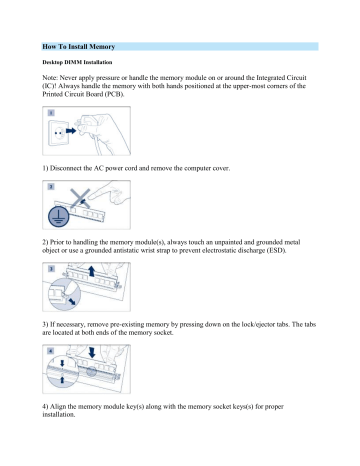 How To Install Memory

Desktop DIMM Installation

Note: Never apply pressure or handle the memory module on or around the Integrated Circuit (IC)! Always handle the memory with both hands positioned at the upper-most corners of the Printed Circuit Board (PCB).

1

1) Disconnect the AC power cord and remove the computer cover.

2

2) Prior to handling the memory module(s), always touch an unpainted and grounded metal object or use a grounded antistatic wrist strap to prevent electrostatic discharge (ESD).

3

3) If necessary, remove pre-existing memory by pressing down on the lock/ejector tabs. The tabs are located at both ends of the memory socket.

4

4) Align the memory module key(s) along with the memory socket keys(s) for proper installation.