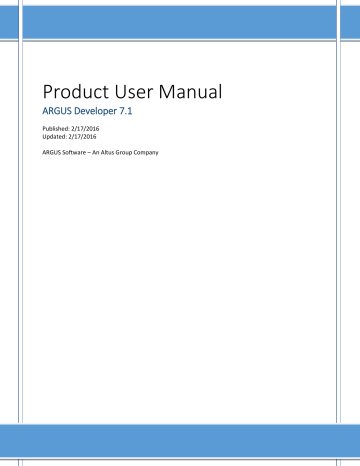 Product User Manual

ARGUS Developer 7.1

Published: 2/17/2016
Updated: 2/17/2016

ARGUS Software – An Altus Group Company